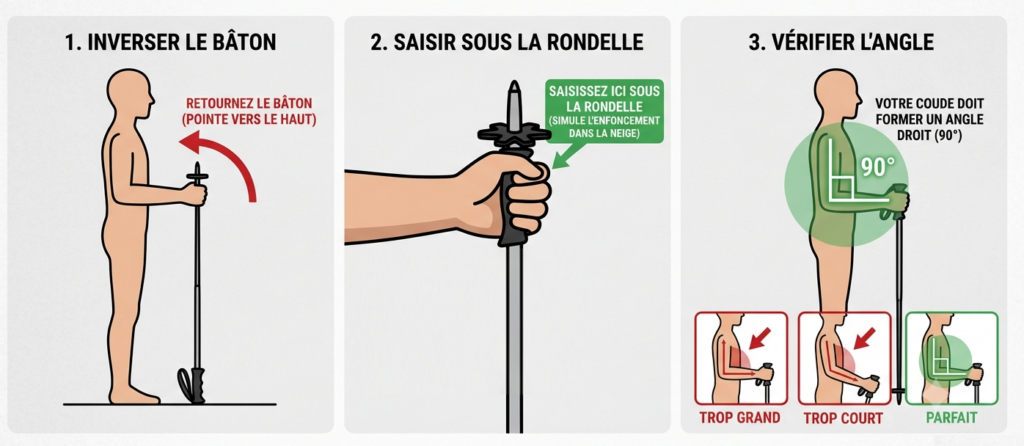 1. INVERSER LE BÂTON

RETOURNEZ LE BÂTON (POINTE VERS LE HAUT)

2. SAISIR SOUS LA RONDELLE

SAISISSEZ ICI SOUS LA RONDELLE (SIMULE L'ENFONCEMENT DANS LA NEIGE)

3. VÉRIFIER L'ANGLE

VOTRE COUDE DOIT FORMER UN ANGLE DROIT (90°)

90°

TROP GRAND

TROP COURT

PARFAIT